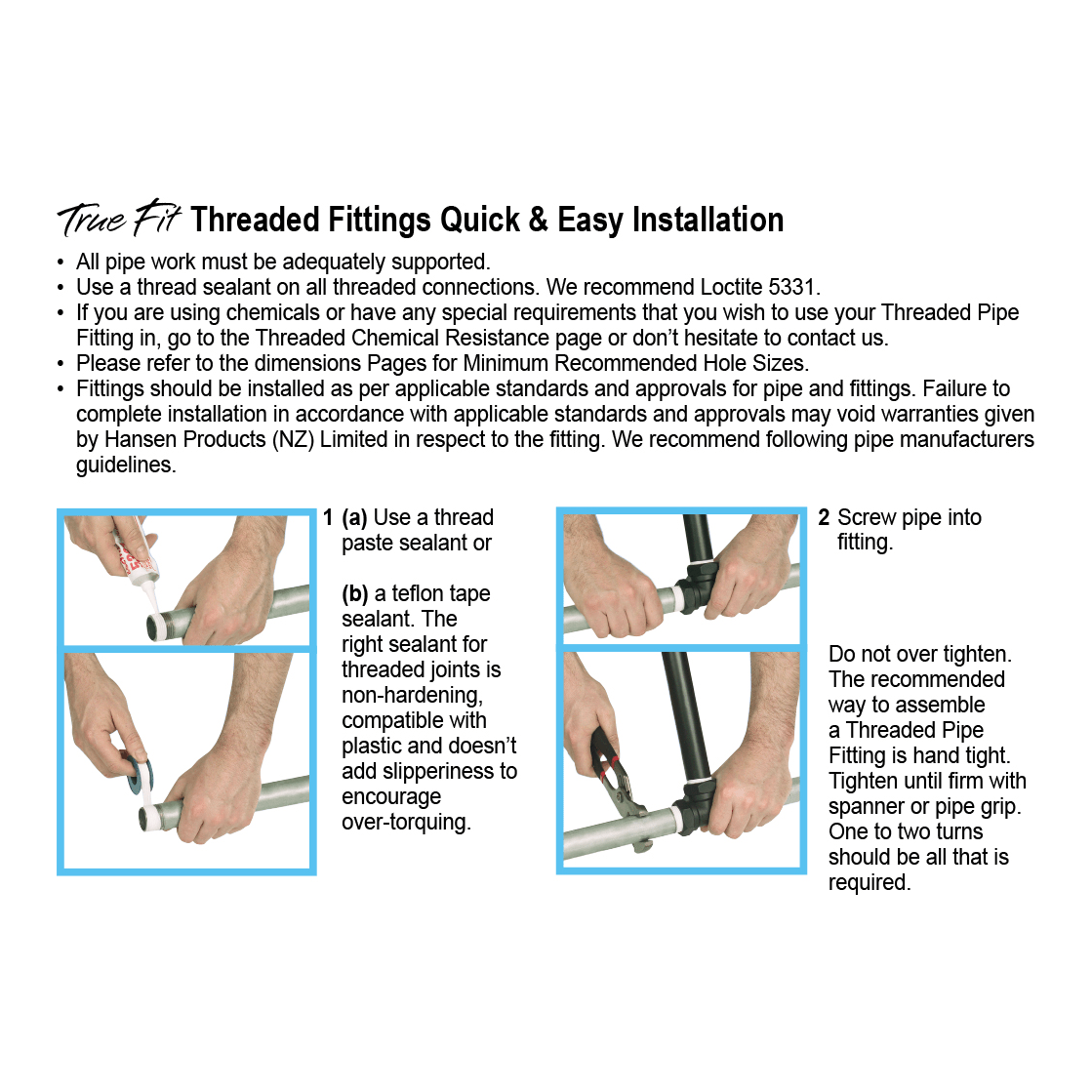 True Fit Threaded Fittings Quick & Easy Installation

• All pipe work must be adequately supported.
• Use a thread sealant on all threaded connections. We recommend Loctite 5331.
• If you are using chemicals or have any special requirements that you wish to use your Threaded Pipe Fitting in, go to the Threaded Chemical Resistance page or don't hesitate to contact us.
• Please refer to the dimensions Pages for Minimum Recommended Hole Sizes.
• Fittings should be installed as per applicable standards and approvals for pipe and fittings. Failure to complete installation in accordance with applicable standards and approvals may void warranties given by Hansen Products (NZ) Limited in respect to the fitting. We recommend following pipe manufacturers guidelines.

1 (a) Use a thread paste sealant or

(b) a teflon tape sealant. The right sealant for threaded joints is non-hardening, compatible with plastic and doesn't add slipperiness to encourage over-torquing.

2 Screw pipe into fitting.

Do not over tighten. The recommended way to assemble a Threaded Pipe Fitting is hand tight. Tighten until firm with spanner or pipe grip. One to two turns should be all that is required.