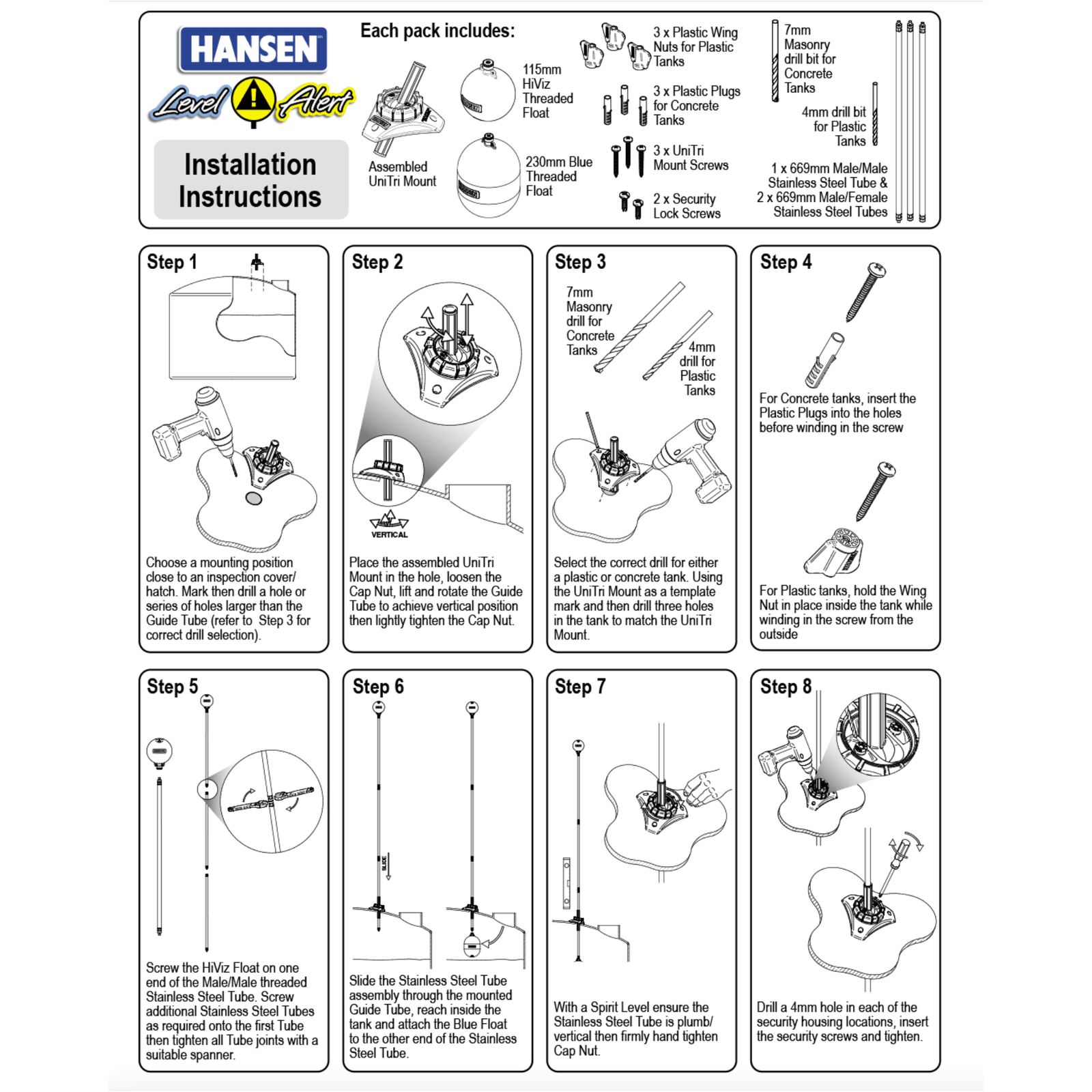 HANSEN

Level Alert

Installation Instructions

Each pack includes:

Assembled UniTri Mount

115mm HiViz Threaded Float

230mm Blue Threaded Float

3 x Plastic Wing Nuts for Plastic Tanks

3 x Plastic Plugs for Concrete Tanks

3 x UniTri Mount Screws

2 x Security Lock Screws

7mm Masonry drill bit for Concrete Tanks

4mm drill bit for Plastic Tanks

1 x 669mm Male/Male Stainless Steel Tube & 2 x 669mm Male/Female Stainless Steel Tubes

Step 1

Choose a mounting position close to an inspection cover/ hatch. Mark then drill a hole or series of holes larger than the Guide Tube (refer to Step 3 for correct drill selection).

Step 2

VERTICAL

Place the assembled UniTri Mount in the hole, loosen the Cap Nut, lift and rotate the Guide Tube to achieve vertical position then lightly tighten the Cap Nut.

Step 3

7mm Masonry drill for Concrete Tanks

4mm drill for Plastic Tanks

Select the correct drill for either a plastic or concrete tank. Using the UniTri Mount as a template mark and then drill three holes in the tank to match the UniTri Mount.

Step 4

For Concrete tanks, insert the Plastic Plugs into the holes before winding in the screw

For Plastic tanks, hold the Wing Nut in place inside the tank while winding in the screw from the outside

Step 5

Screw the HiViz Float on one end of the Male/Male threaded Stainless Steel Tube. Screw additional Stainless Steel Tubes as required onto the first Tube then tighten all Tube joints with a suitable spanner.

Step 6

SLIDE

Slide the Stainless Steel Tube assembly through the mounted Guide Tube, reach inside the tank and attach the Blue Float to the other end of the Stainless Steel Tube.

Step 7

With a Spirit Level ensure the Stainless Steel Tube is plumb/ vertical then firmly hand tighten Cap Nut.

Step 8

Drill a 4mm hole in each of the security housing locations, insert the security screws and tighten.