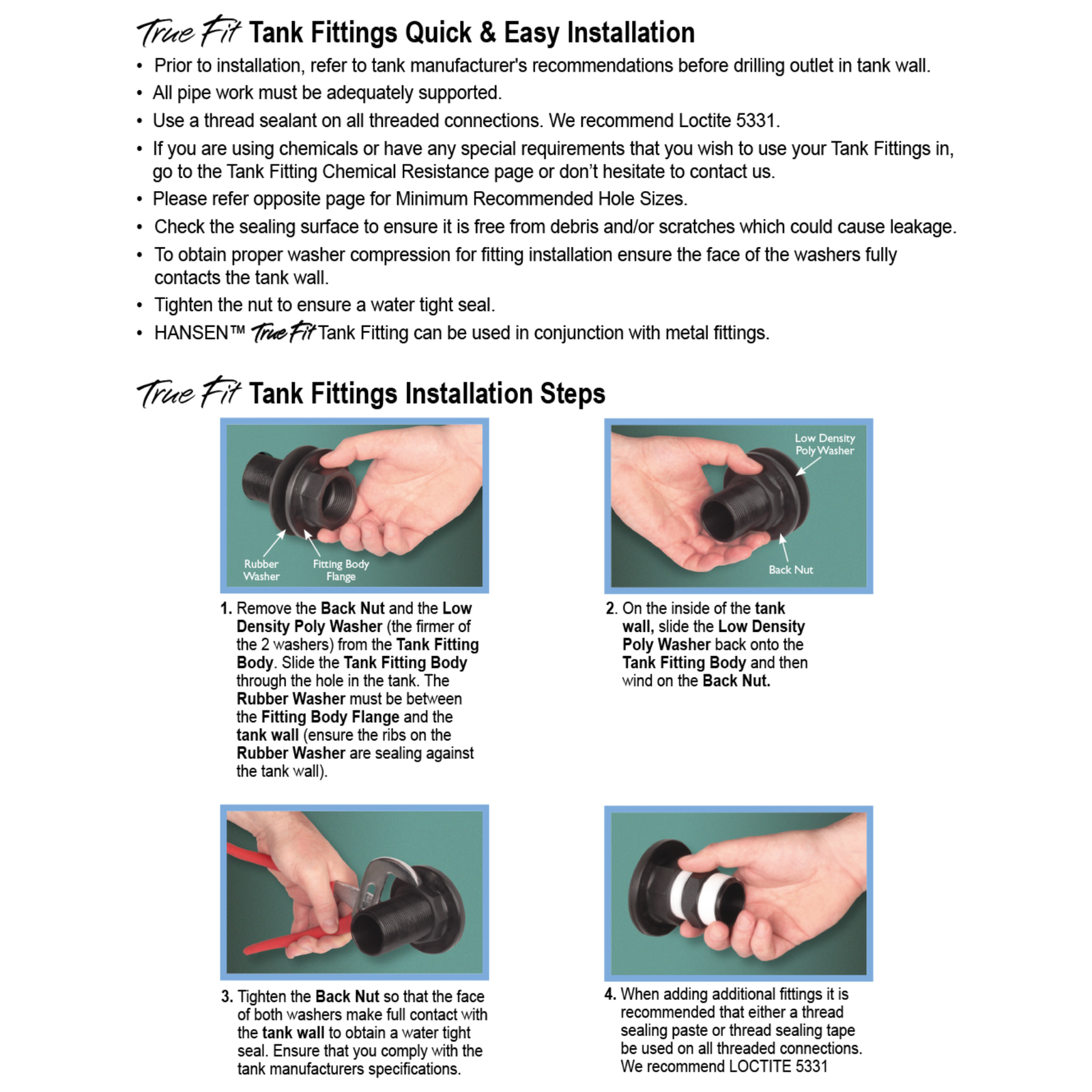 True Fit Tank Fittings Quick & Easy Installation

• Prior to installation, refer to tank manufacturer's recommendations before drilling outlet in tank wall.
• All pipe work must be adequately supported.
• Use a thread sealant on all threaded connections. We recommend Loctite 5331.
• If you are using chemicals or have any special requirements that you wish to use your Tank Fittings in, go to the Tank Fitting Chemical Resistance page or don't hesitate to contact us.
• Please refer opposite page for Minimum Recommended Hole Sizes.
• Check the sealing surface to ensure it is free from debris and/or scratches which could cause leakage.
• To obtain proper washer compression for fitting installation ensure the face of the washers fully contacts the tank wall.
• Tighten the nut to ensure a water tight seal.
• HANSEN™ True Fit Tank Fitting can be used in conjunction with metal fittings.

True Fit Tank Fittings Installation Steps

Rubber Washer
Fitting Body Flange

1. Remove the Back Nut and the Low Density Poly Washer (the firmer of the 2 washers) from the Tank Fitting Body. Slide the Tank Fitting Body through the hole in the tank. The Rubber Washer must be between the Fitting Body Flange and the tank wall (ensure the ribs on the Rubber Washer are sealing against the tank wall).

Low Density Poly Washer
Back Nut

2. On the inside of the tank wall, slide the Low Density Poly Washer back onto the Tank Fitting Body and then wind on the Back Nut.

3. Tighten the Back Nut so that the face of both washers make full contact with the tank wall to obtain a water tight seal. Ensure that you comply with the tank manufacturers specifications.

4. When adding additional fittings it is recommended that either a thread sealing paste or thread sealing tape be used on all threaded connections. We recommend LOCTITE 5331